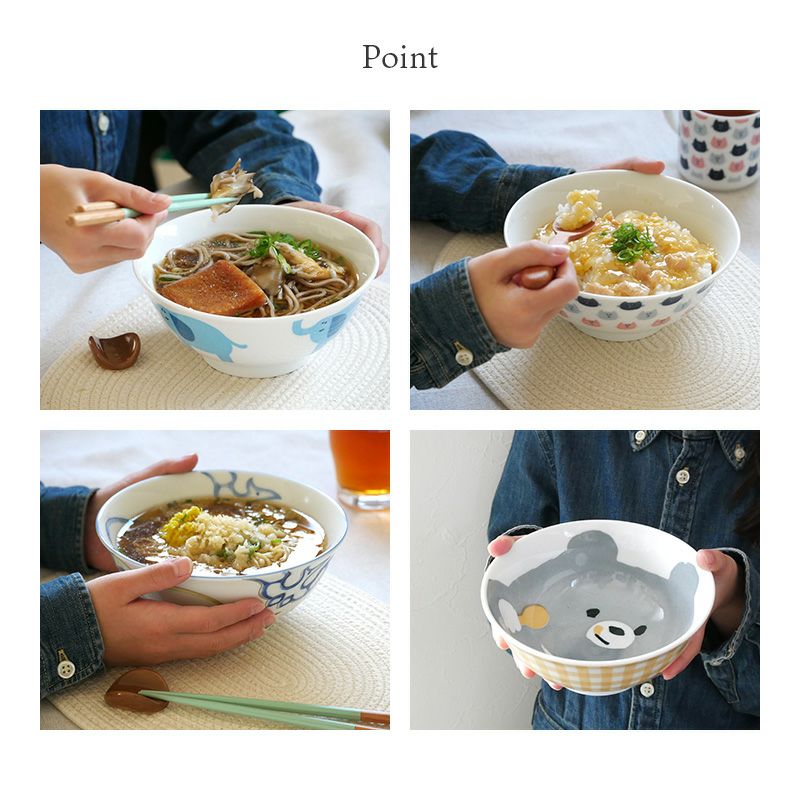 Point